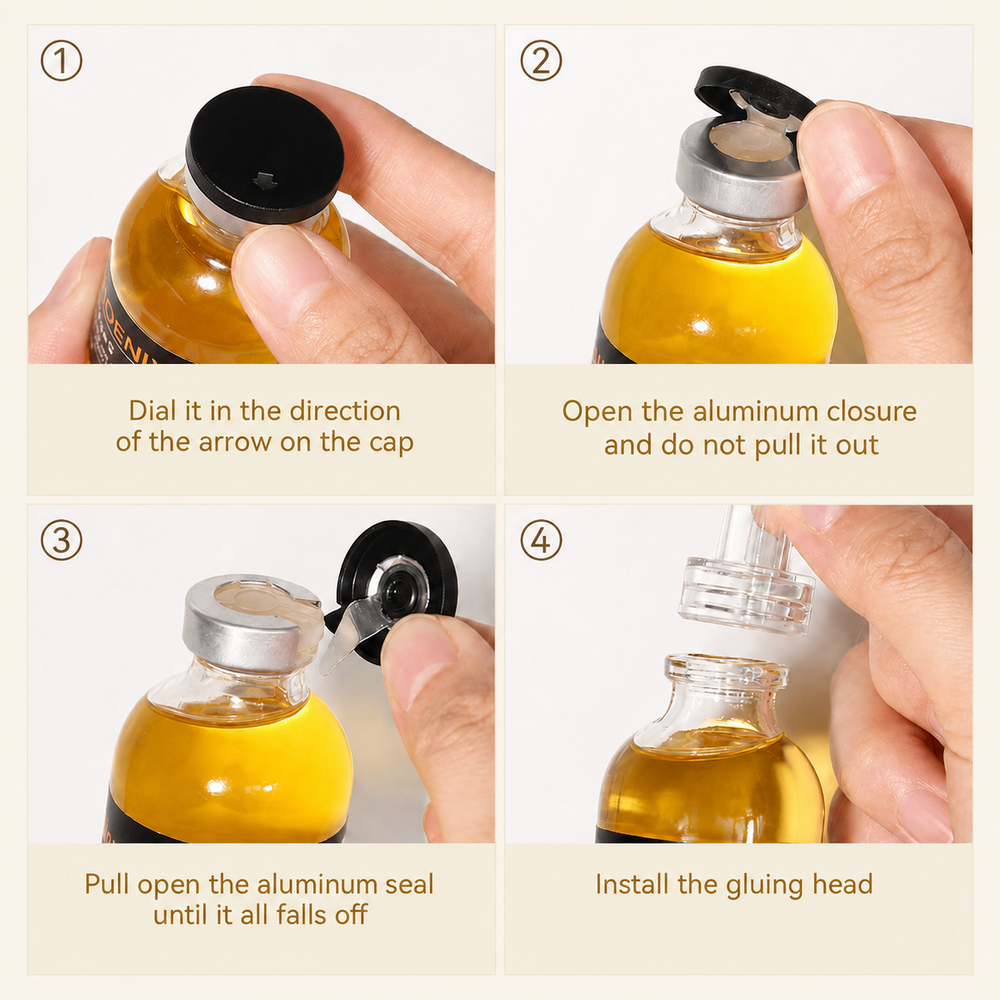 ①

Dial it in the direction of the arrow on the cap

②

Open the aluminum closure and do not pull it out

③

Pull open the aluminum seal until it all falls off

④

Install the gluing head